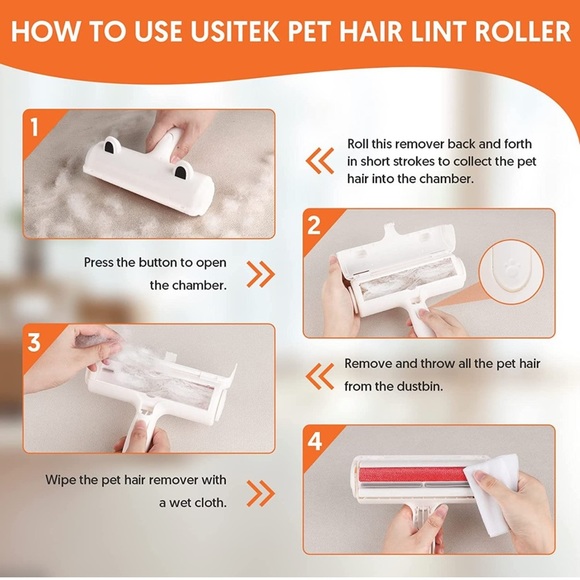 HOW TO USE USITEK PET HAIR LINT ROLLER

1

Roll this remover back and forth in short strokes to collect the pet hair into the chamber.

2

Press the button to open the chamber.

3

Remove and throw all the pet hair from the dustbin.

4

Wipe the pet hair remover with a wet cloth.